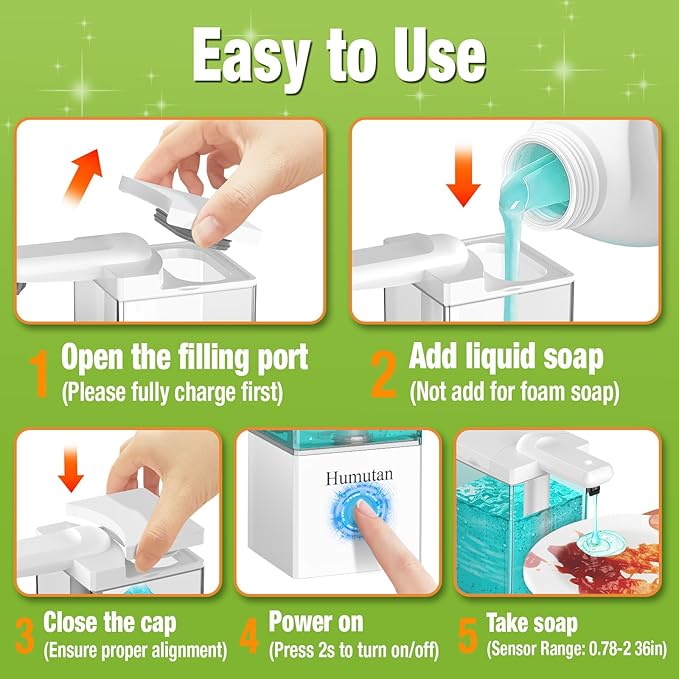 Easy to Use

1 Open the filling port
(Please fully charge first)

2 Add liquid soap
(Not add for foam soap)

Humutan

3 Close the cap
(Ensure proper alignment)

4 Power on
(Press 2s to turn on/off)

5 Take soap
(Sensor Range: 0.78-2 36in)