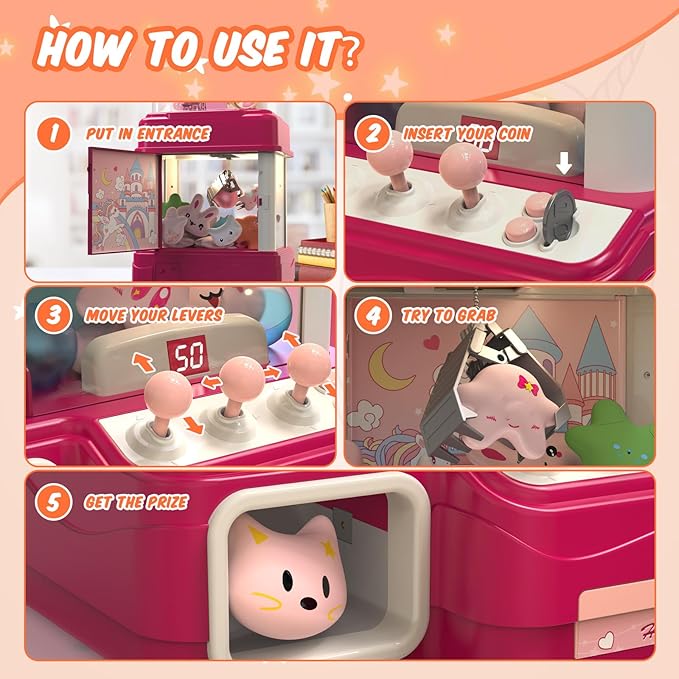 HOW TO USE IT?

1 PUT IN ENTRANCE

2 INSERT YOUR COIN

3 MOVE YOUR LEVERS

50

4 TRY TO GRAB

5 GET THE PRIZE